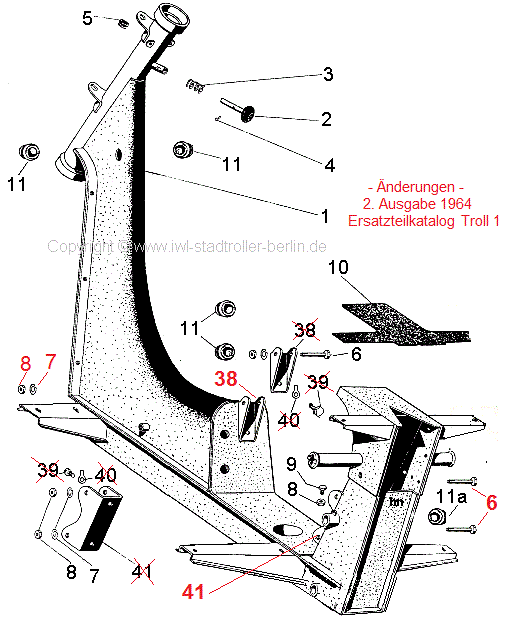 5
3
2
4
11
11
1
- Änderungen -
2. Ausgabe 1964
Ersatzteilkatalog Troll 1
Copyright © www.iwl-stadtroller-berlin.de
10
11
38
6
8
7
38
39
40
39
40
9
8
11a
6
8
7
41
41